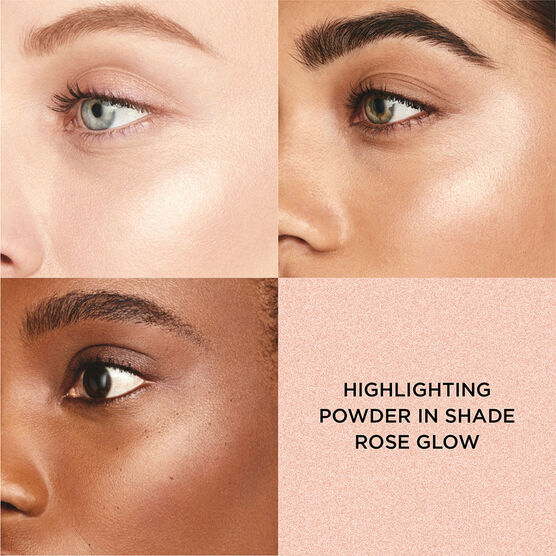 HIGHLIGHTING
POWDER IN SHADE
ROSE GLOW